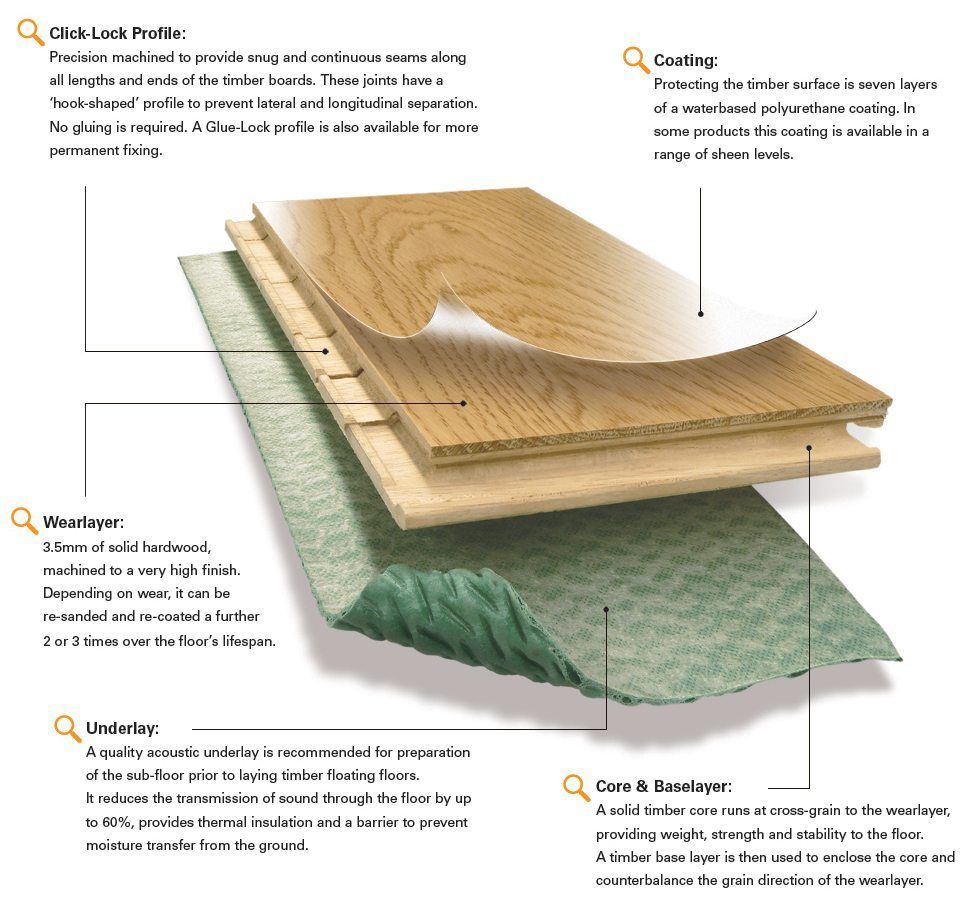 Click-Lock Profile:
Precision machined to provide snug and continuous seams along all lengths and ends of the timber boards. These joints have a 'hook-shaped' profile to prevent lateral and longitudinal separation. No gluing is required. A Glue-Lock profile is also available for more permanent fixing.

Coating:
Protecting the timber surface is seven layers of a waterbased polyurethane coating. In some products this coating is available in a range of sheen levels.

Wearlayer:
3.5mm of solid hardwood, machined to a very high finish. Depending on wear, it can be re-sanded and re-coated a further 2 or 3 times over the floor's lifespan.

Underlay:
A quality acoustic underlay is recommended for preparation of the sub-floor prior to laying timber floating floors.
It reduces the transmission of sound through the floor by up to 60%, provides thermal insulation and a barrier to prevent moisture transfer from the ground.

Core & Baselayer:
A solid timber core runs at cross-grain to the wearlayer, providing weight, strength and stability to the floor.
A timber base layer is then used to enclose the core and counterbalance the grain direction of the wearlayer.